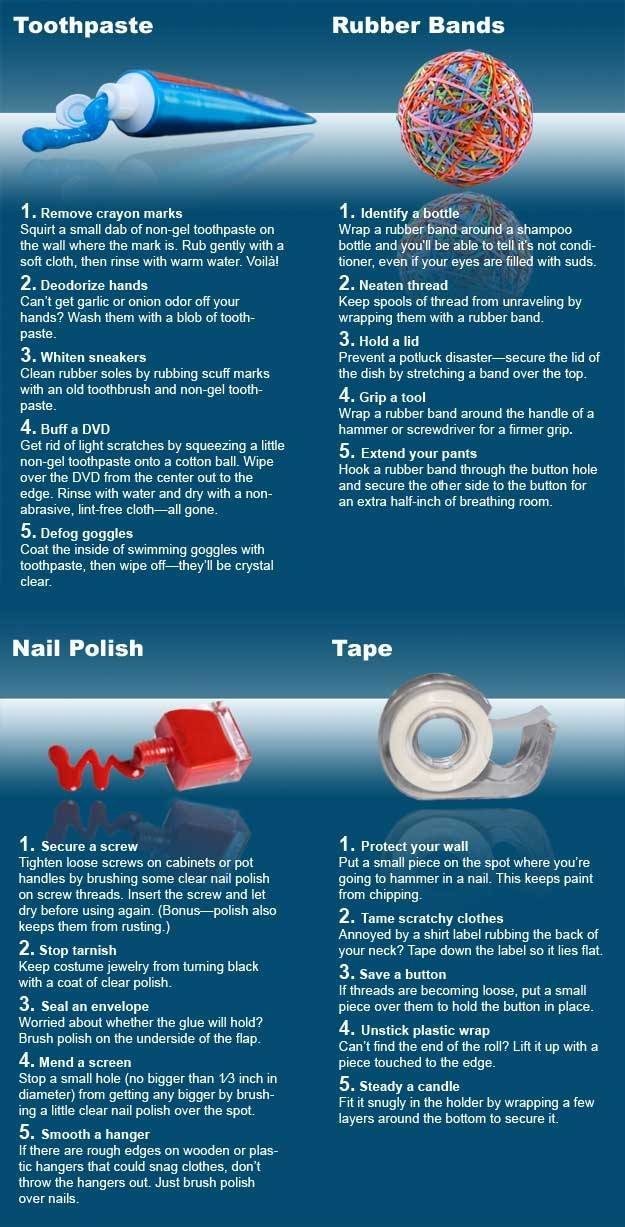 Toothpaste

1. Remove crayon marks
Squirt a small dab of non-gel toothpaste on the wall where the mark is. Rub gently with a soft cloth, then rinse with warm water. Voilà!

2. Deodorize hands
Can't get garlic or onion odor off your hands? Wash them with a blob of toothpaste.

3. Whiten sneakers
Clean rubber soles by rubbing scuff marks with an old toothbrush and non-gel toothpaste.

4. Buff a DVD
Get rid of light scratches by squeezing a little non-gel toothpaste onto a cotton ball. Wipe over the DVD from the center out to the edge. Rinse with water and dry with a non-abrasive, lint-free cloth—all gone.

5. Defog goggles
Coat the inside of swimming goggles with toothpaste, then wipe off—they'll be crystal clear.

Rubber Bands

1. Identify a bottle
Wrap a rubber band around a shampoo bottle and you'll be able to tell it's not conditioner, even if your eyes are filled with suds.

2. Neaten thread
Keep spools of thread from unraveling by wrapping them with a rubber band.

3. Hold a lid
Prevent a potluck disaster—secure the lid of the dish by stretching a band over the top.

4. Grip a tool
Wrap a rubber band around the handle of a hammer or screwdriver for a firmer grip.

5. Extend your pants
Hook a rubber band through the button hole and secure the other side to the button for an extra half-inch of breathing room.

Nail Polish

1. Secure a screw
Tighten loose screws on cabinets or pot handles by brushing some clear nail polish on screw threads. Insert the screw and let dry before using again. (Bonus—polish also keeps them from rusting.)

2. Stop tarnish
Keep costume jewelry from turning black with a coat of clear polish.

3. Seal an envelope
Worried about whether the glue will hold? Brush polish on the underside of the flap.

4. Mend a screen
Stop a small hole (no bigger than 1⁄3 inch in diameter) from getting any bigger by brushing a little clear nail polish over the spot.

5. Smooth a hanger
If there are rough edges on wooden or plastic hangers that could snag clothes, don't throw the hangers out. Just brush polish over nails.

Tape

1. Protect your wall
Put a small piece on the spot where you're going to hammer in a nail. This keeps paint from chipping.

2. Tame scratchy clothes
Annoyed by a shirt label rubbing the back of your neck? Tape down the label so it lies flat.

3. Save a button
If threads are becoming loose, put a small piece over them to hold the button in place.

4. Unstick plastic wrap
Can't find the end of the roll? Lift it up with a piece touched to the edge.

5. Steady a candle
Fit it snugly in the holder by wrapping a few layers around the bottom to secure it.