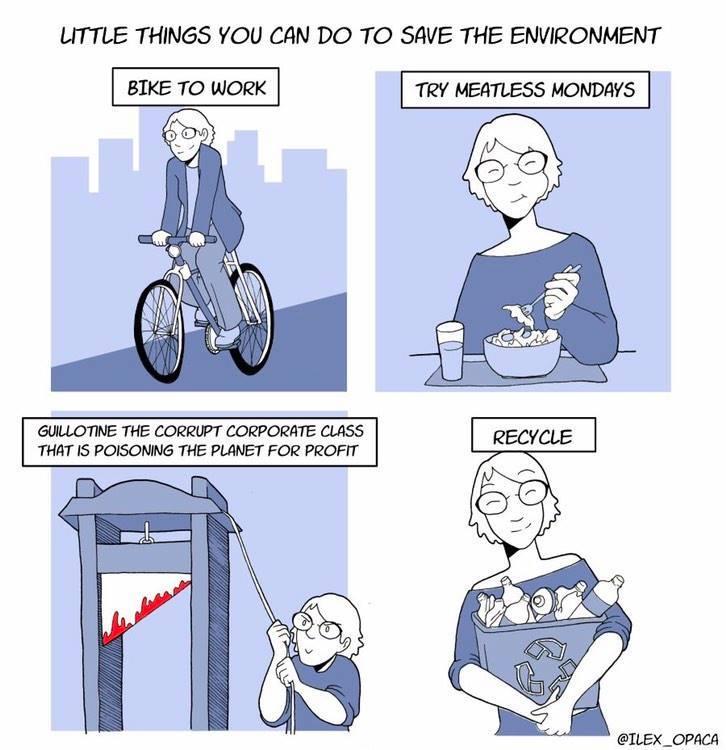 LITTLE THINGS YOU CAN DO TO SAVE THE ENVIRONMENT

BIKE TO WORK

TRY MEATLESS MONDAYS

GUILLOTINE THE CORRUPT CORPORATE CLASS THAT IS POISONING THE PLANET FOR PROFIT

RECYCLE

@ILEX_OPACA